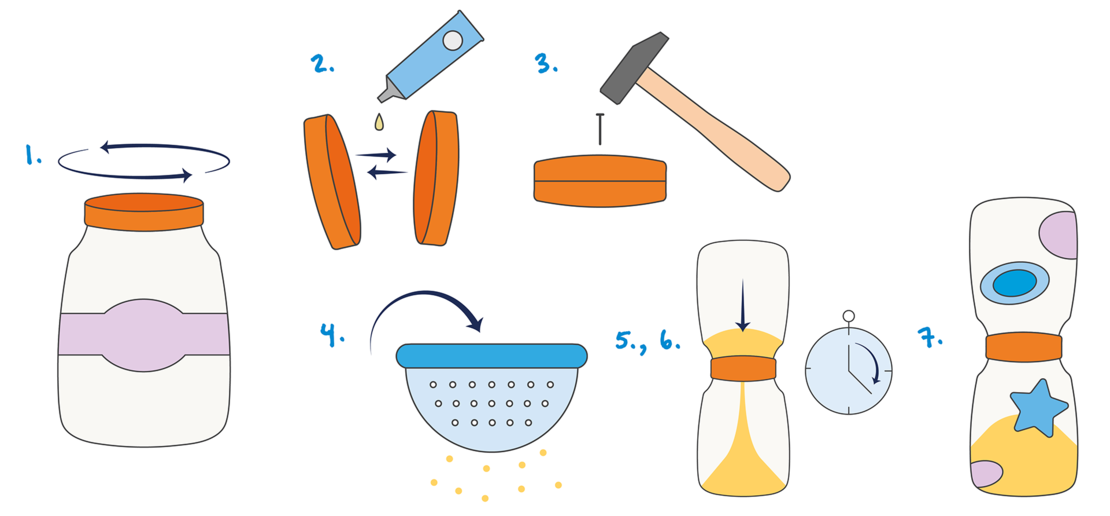 1.

2.

3.

4.

5., 6.

7.